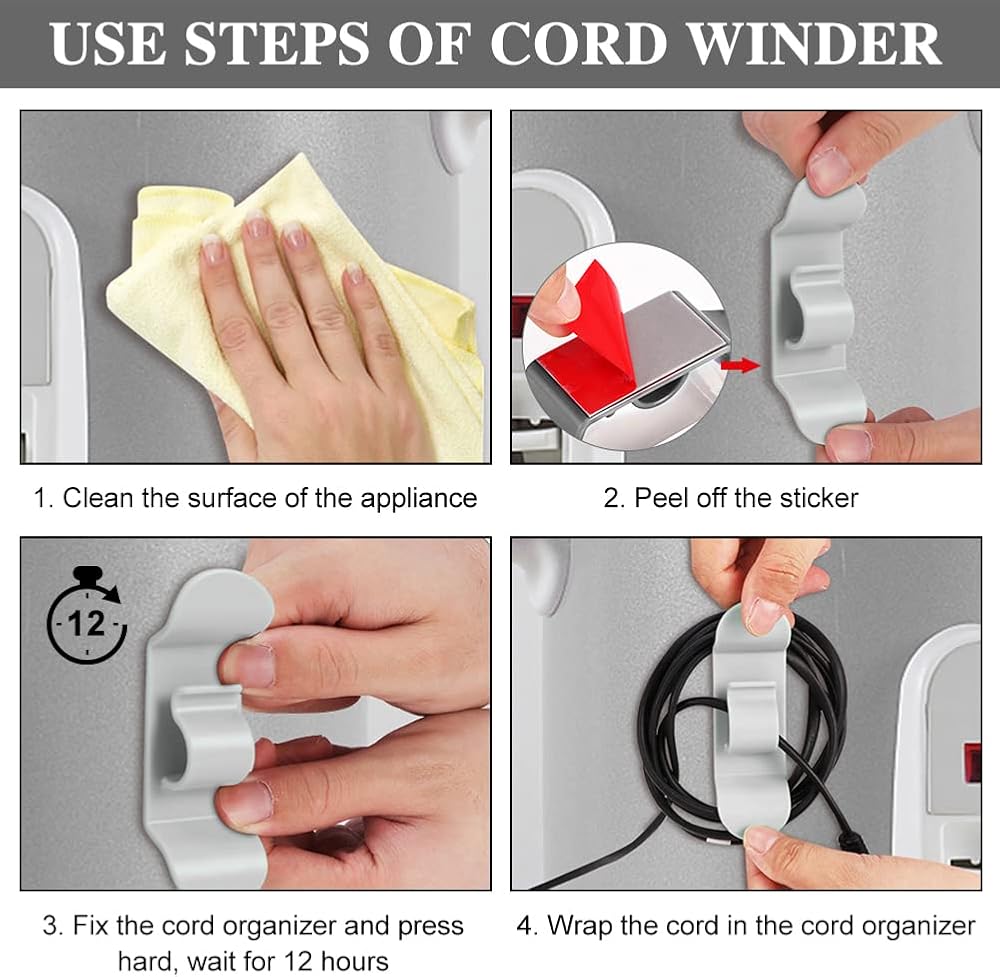 USE STEPS OF CORD WINDER

1. Clean the surface of the appliance

2. Peel off the sticker

12

3. Fix the cord organizer and press hard, wait for 12 hours

4. Wrap the cord in the cord organizer