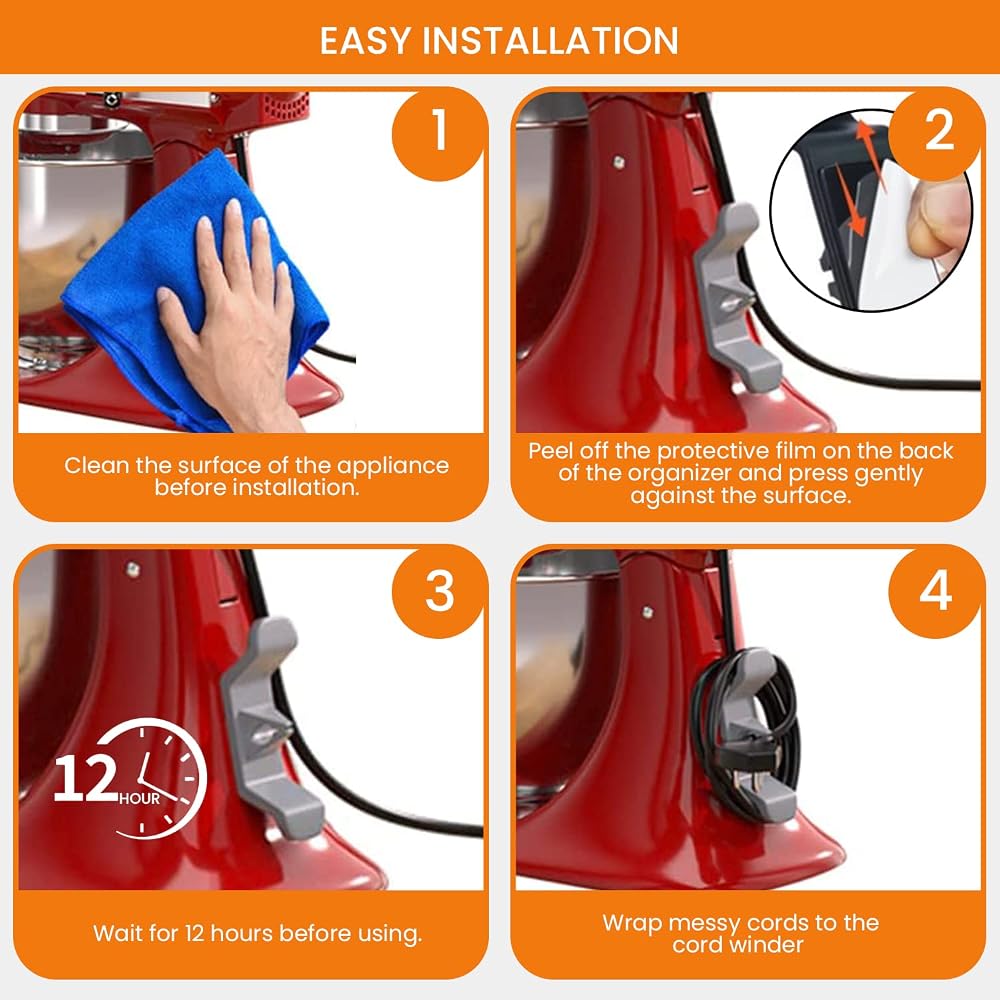 EASY INSTALLATION

1

Clean the surface of the appliance before installation.

2

Peel off the protective film on the back of the organizer and press gently against the surface.

3

12 HOUR

Wait for 12 hours before using.

4

Wrap messy cords to the cord winder