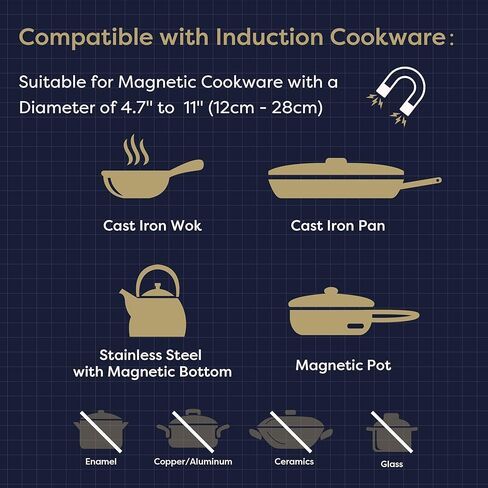 Compatible with Induction Cookware:

Suitable for Magnetic Cookware with a Diameter of 4.7" to 11" (12cm - 28cm)

Cast Iron Wok

Cast Iron Pan

Stainless Steel with Magnetic Bottom

Magnetic Pot

Enamel

Copper/Aluminum

Ceramics

Glass