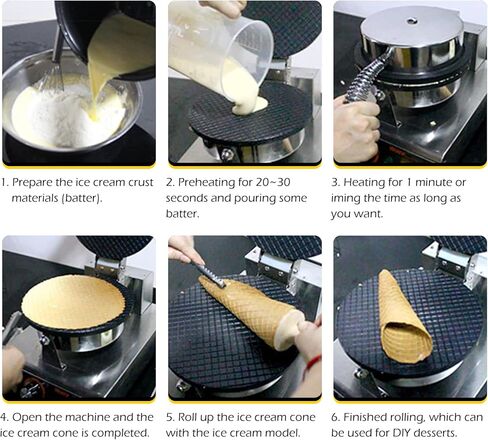 1. Prepare the ice cream crust materials (batter).

2. Preheating for 20~30 seconds and pouring some batter.

3. Heating for 1 minute or iming the time as long as you want.

4. Open the machine and the ice cream cone is completed.

5. Roll up the ice cream cone with the ice cream model.

6. Finished rolling, which can be used for DIY desserts.