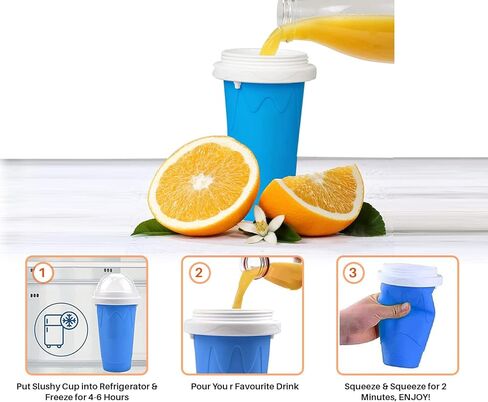 1

Put Slushy Cup into Refrigerator & Freeze for 4-6 Hours

2

Pour You r Favourite Drink

3

Squeeze & Squeeze for 2 Minutes, ENJOY!