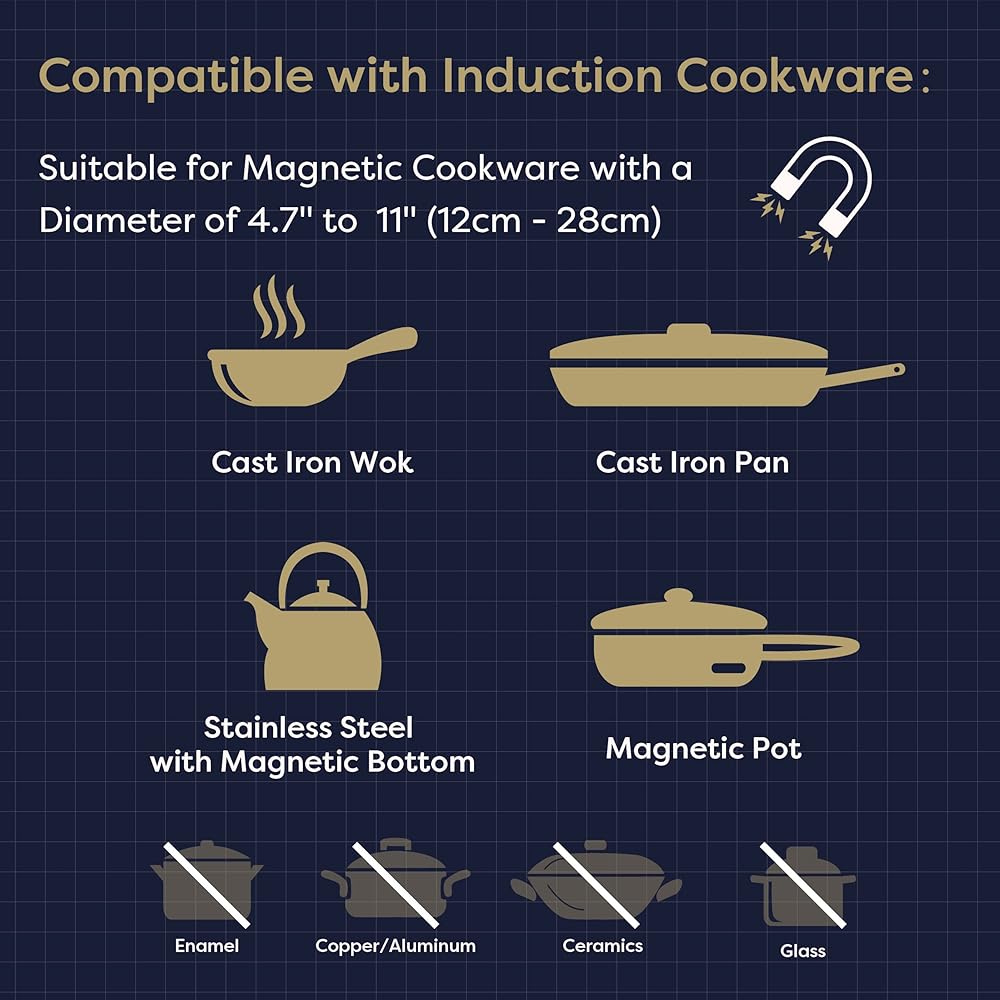 Compatible with Induction Cookware:

Suitable for Magnetic Cookware with a Diameter of 4.7" to 11" (12cm - 28cm)

Cast Iron Wok

Cast Iron Pan

Stainless Steel with Magnetic Bottom

Magnetic Pot

Enamel

Copper/Aluminum

Ceramics

Glass