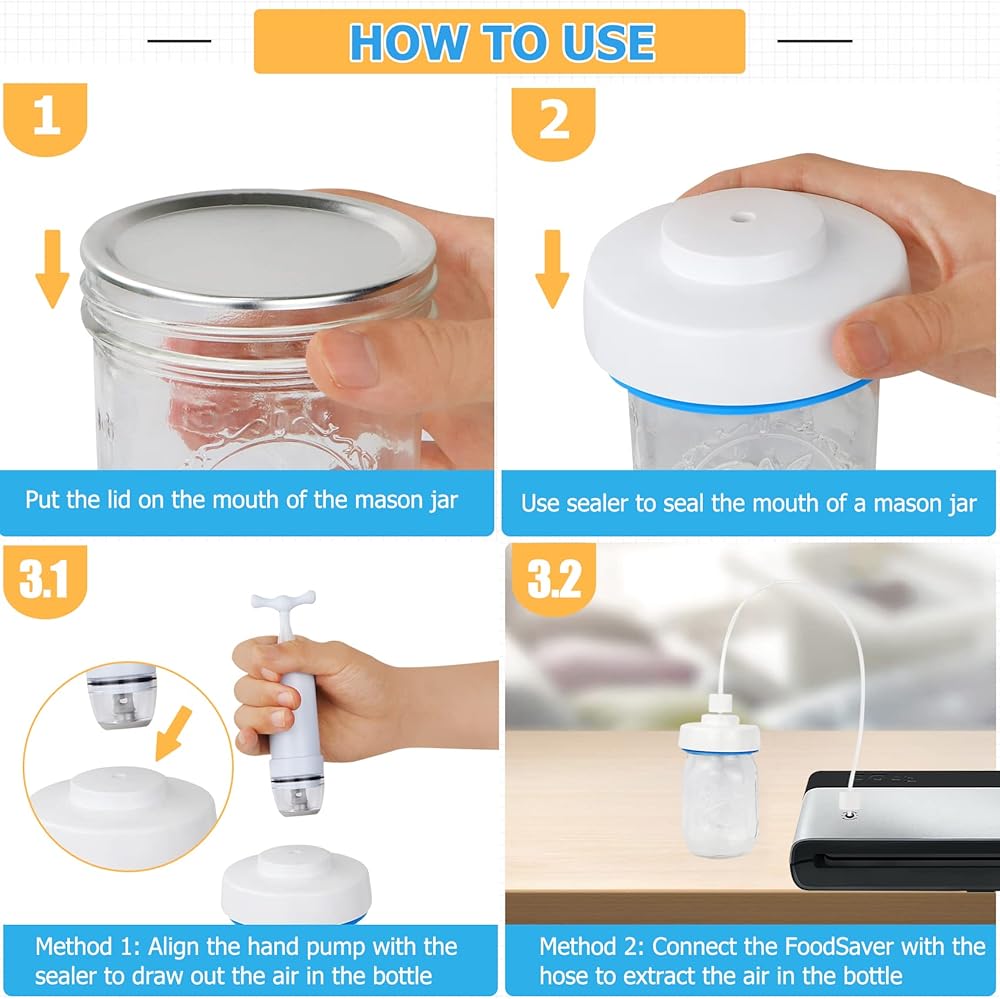 HOW TO USE

1

Put the lid on the mouth of the mason jar

2

Use sealer to seal the mouth of a mason jar

3.1

Method 1: Align the hand pump with the sealer to draw out the air in the bottle

3.2

Method 2: Connect the FoodSaver with the hose to extract the air in the bottle