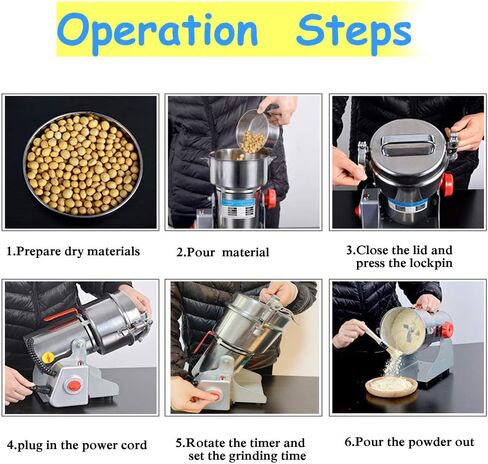 Operation Steps

1.Prepare dry materials

2.Pour material

3.Close the lid and press the lockpin

4.plug in the power cord

5.Rotate the timer and set the grinding time

6.Pour the powder out