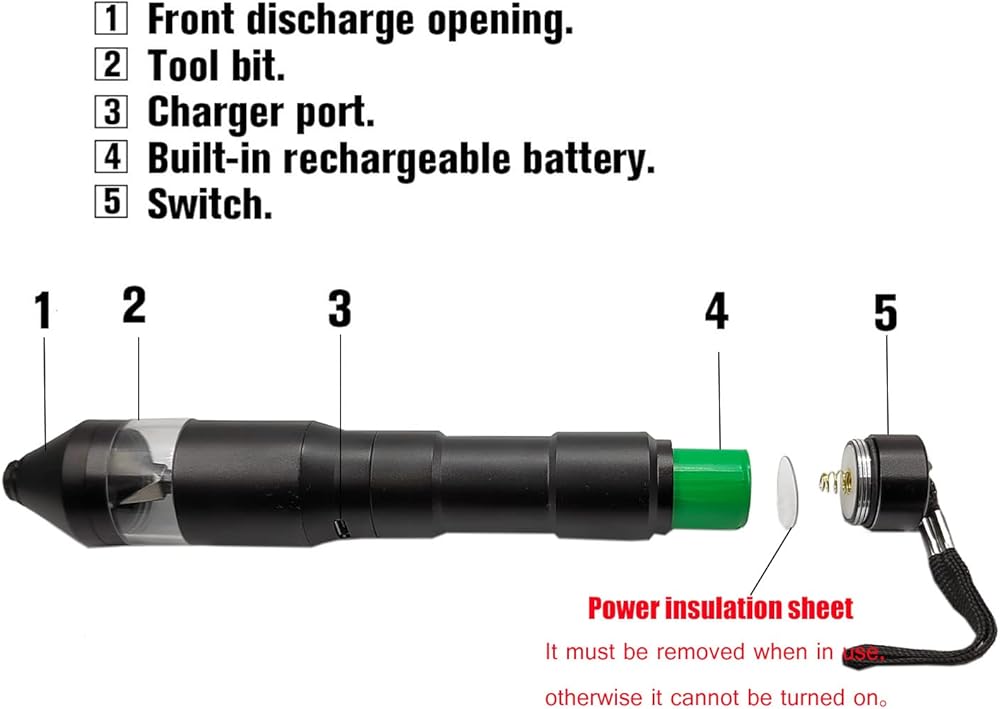 1 Front discharge opening.
2 Tool bit.
3 Charger port.
4 Built-in rechargeable battery.
5 Switch.

1
2
3
4
5

Power insulation sheet
It must be removed when in use, otherwise it cannot be turned on。