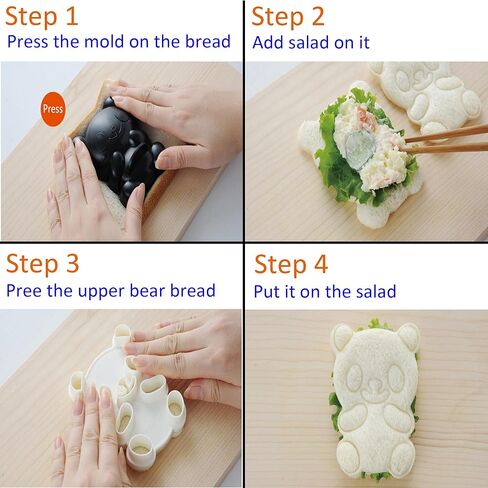 Step 1
Press the mold on the bread

Press

Step 2
Add salad on it

Step 3
Pree the upper bear bread

Step 4
Put it on the salad