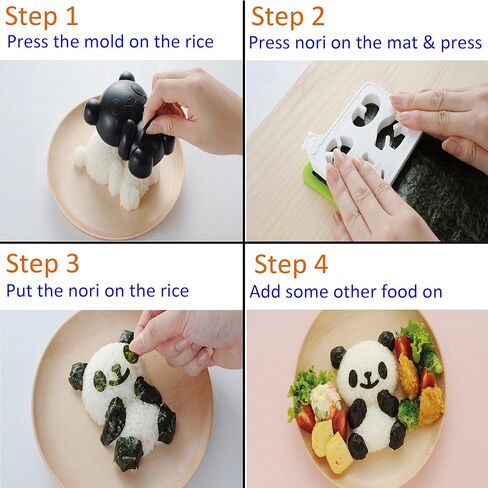 Step 1
Press the mold on the rice

Step 2
Press nori on the mat & press

Step 3
Put the nori on the rice

Step 4
Add some other food on