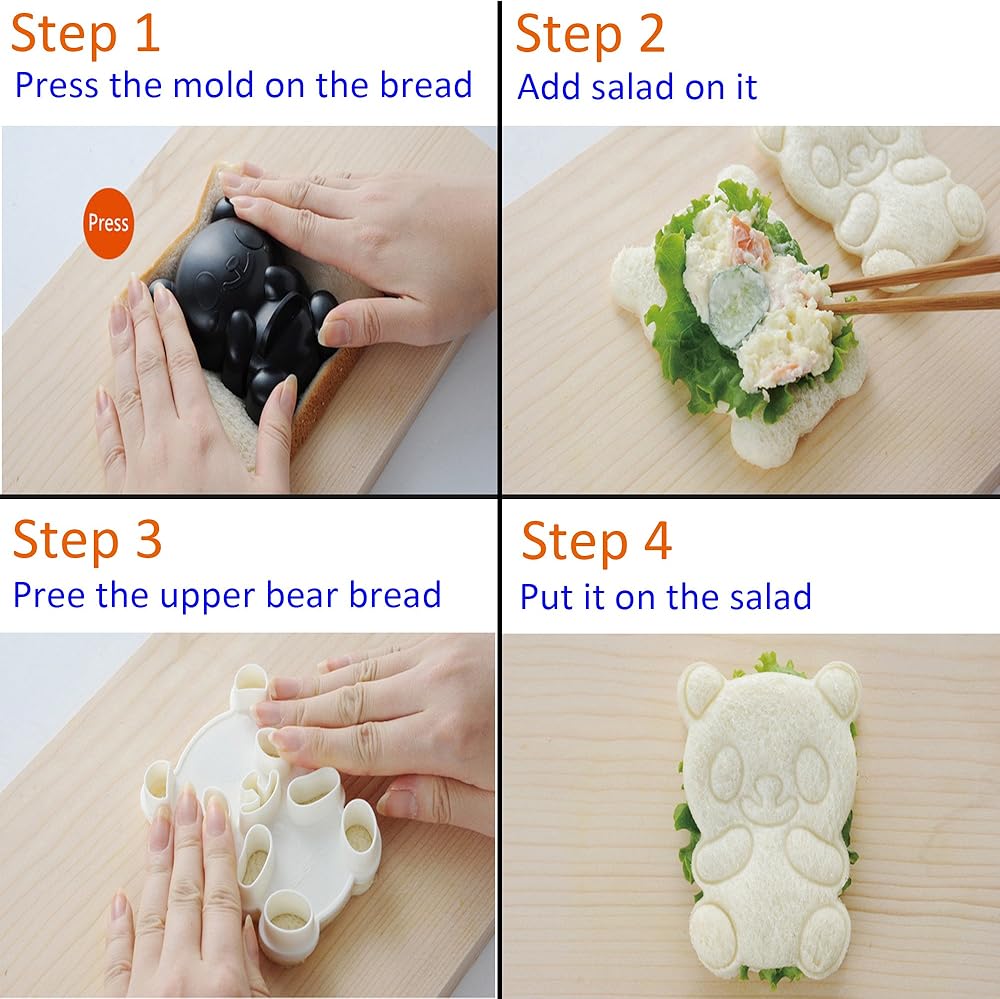 Step 1
Press the mold on the bread

Press

Step 2
Add salad on it

Step 3
Pree the upper bear bread

Step 4
Put it on the salad