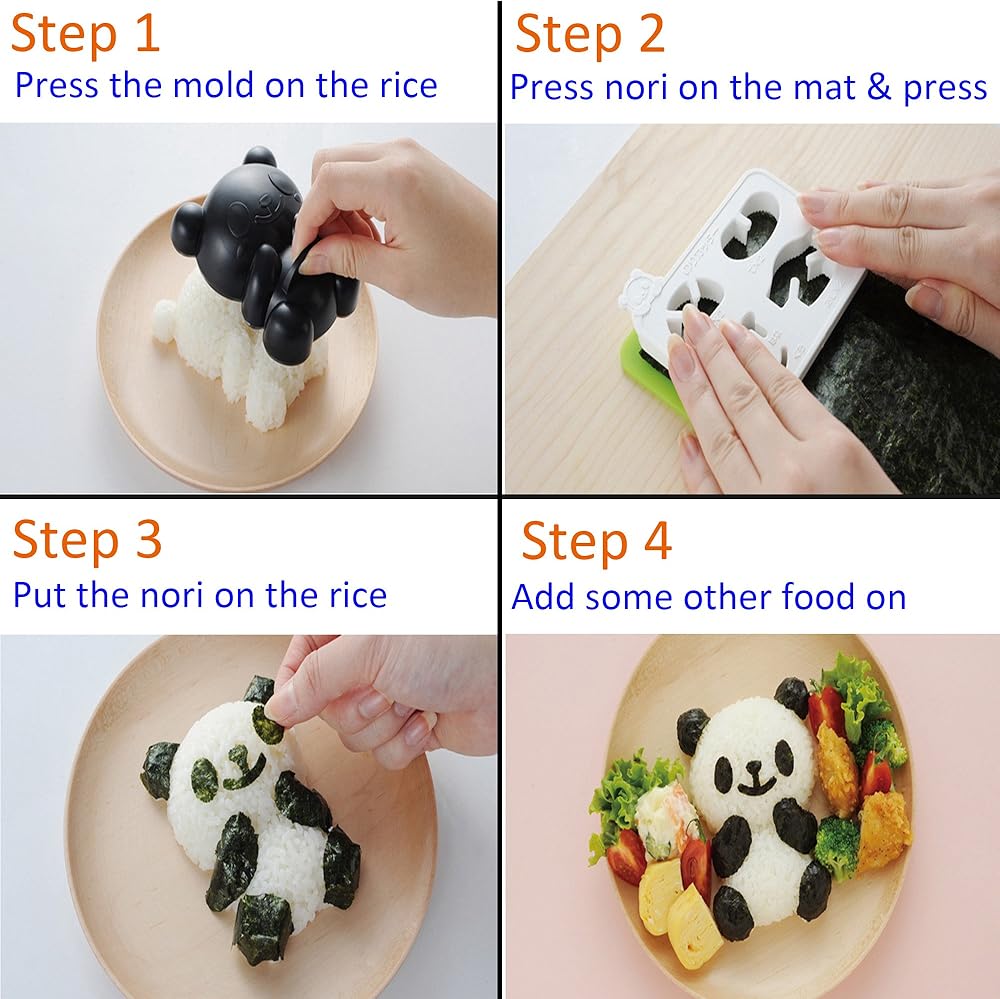 Step 1
Press the mold on the rice

Step 2
Press nori on the mat & press

Step 3
Put the nori on the rice

Step 4
Add some other food on