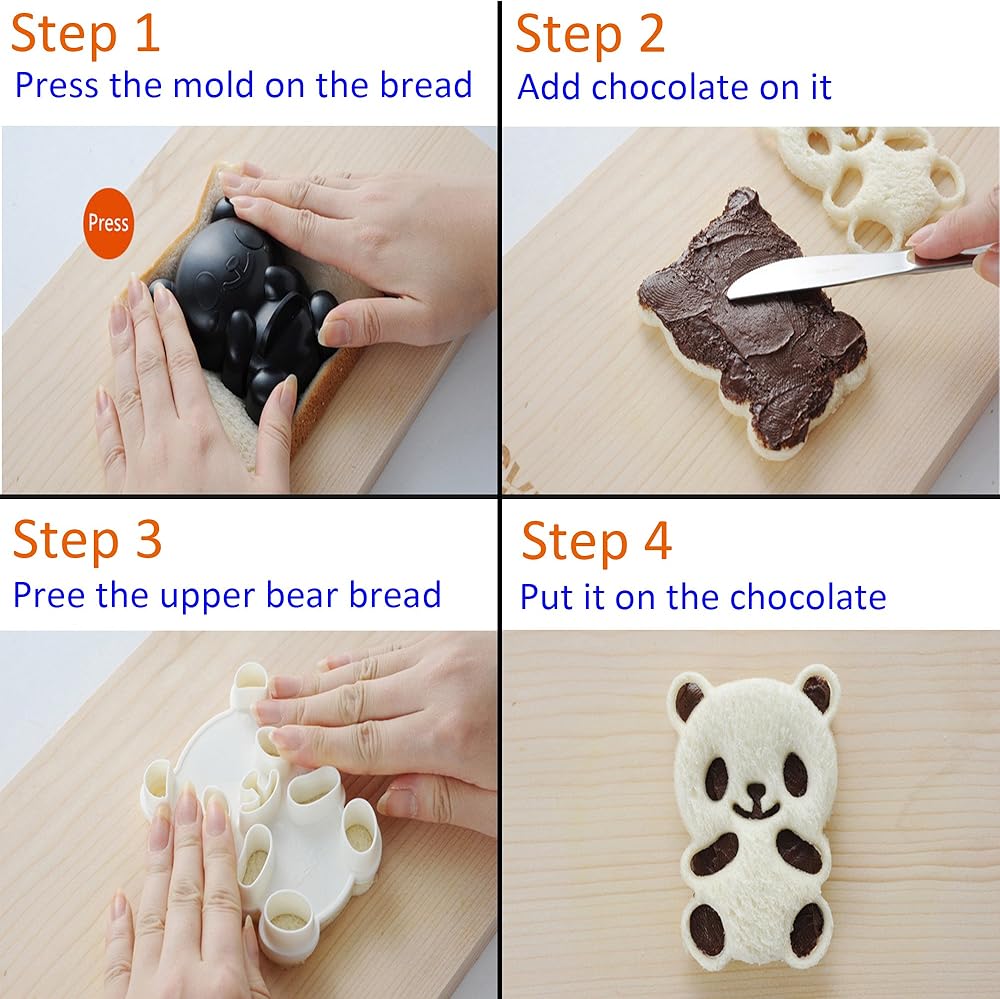 Step 1
Press the mold on the bread

Press

Step 2
Add chocolate on it

Step 3
Pree the upper bear bread

Step 4
Put it on the chocolate