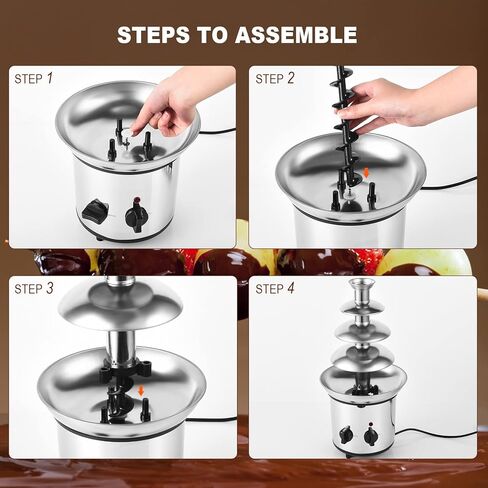 STEPS TO ASSEMBLE

STEP 1

STEP 2

STEP 3

STEP 4