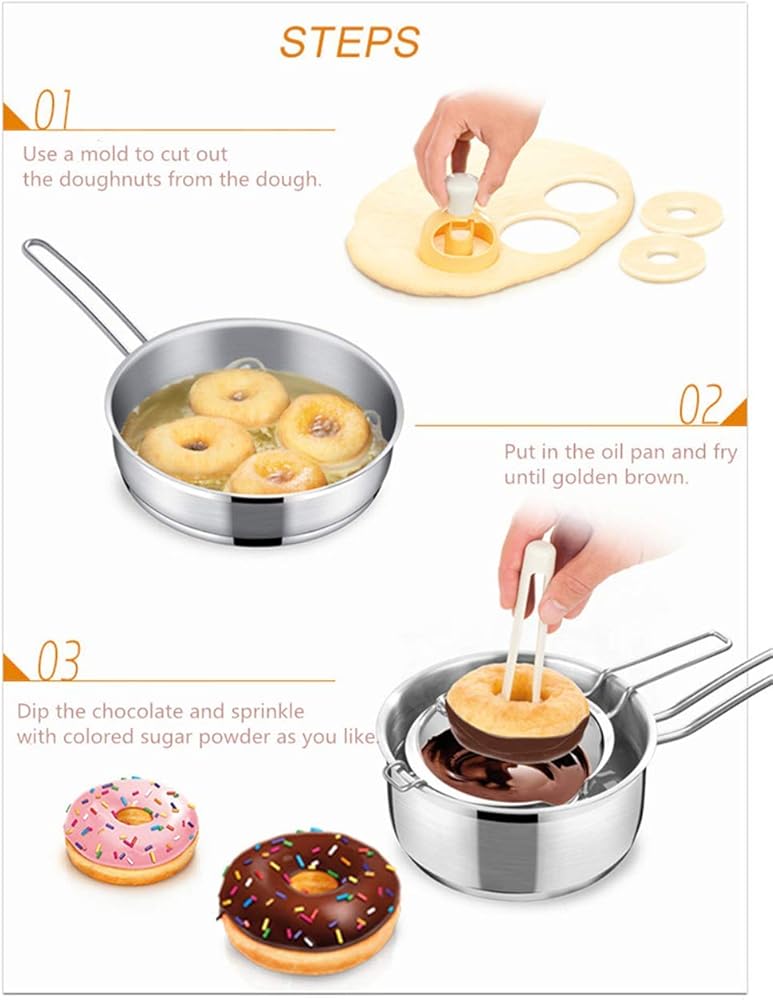 STEPS

01

Use a mold to cut out the doughnuts from the dough.

02

Put in the oil pan and fry until golden brown.

03

Dip the chocolate and sprinkle with colored sugar powder as you like.