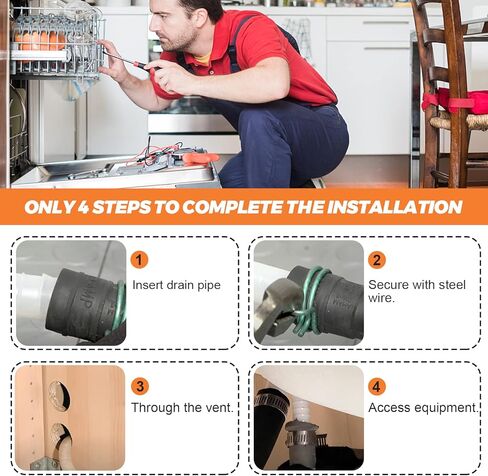 ONLY 4 STEPS TO COMPLETE THE INSTALLATION

1
Insert drain pipe

2
Secure with steel wire.

3
Through the vent.

4
Access equipment.