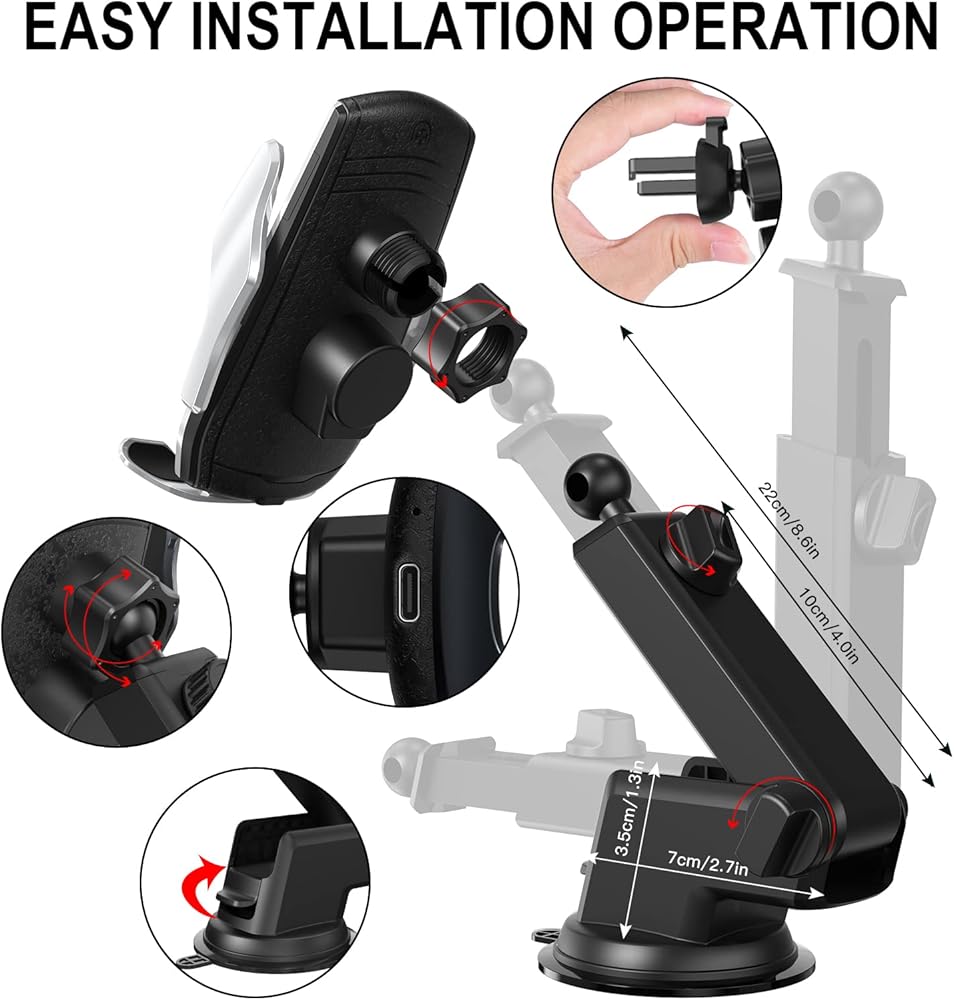 EASY INSTALLATION OPERATION

22cm/8.6in

10cm/4.0in

3.5cm/1.3in

7cm/2.7in