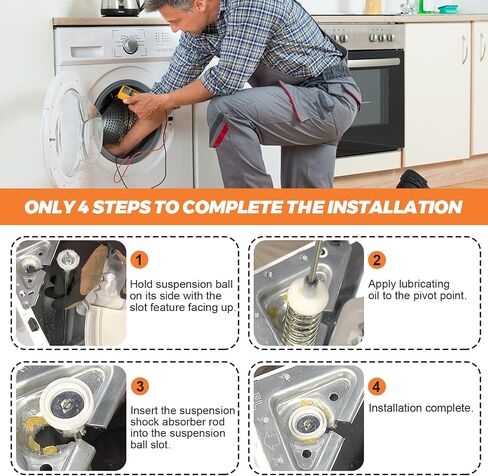 ONLY 4 STEPS TO COMPLETE THE INSTALLATION

1

Hold suspension ball on its side with the slot feature facing up.

2

Apply lubricating oil to the pivot point.

3

Insert the suspension shock absorber rod into the suspension ball slot.

4

Installation complete.