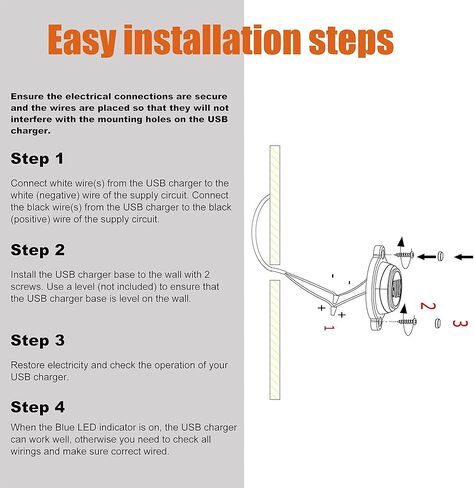 Easy installation steps

Ensure the electrical connections are secure and the wires are placed so that they will not interfere with the mounting holes on the USB charger.

Step 1

Connect white wire(s) from the USB charger to the white (negative) wire of the supply circuit. Connect the black wire(s) from the USB charger to the black (positive) wire of the supply circuit.

Step 2

Install the USB charger base to the wall with 2 screws. Use a level (not included) to ensure that the USB charger base is level on the wall.

Step 3

Restore electricity and check the operation of your USB charger.

Step 4

When the Blue LED indicator is on, the USB charger can work well, otherwise you need to check all wirings and make sure correct wired.

- -
+ +
1
2
3