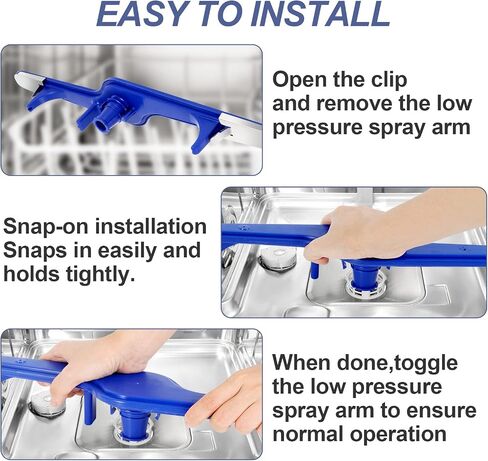 EASY TO INSTALL

Open the clip and remove the low pressure spray arm

Snap-on installation Snaps in easily and holds tightly.

When done,toggle the low pressure spray arm to ensure normal operation