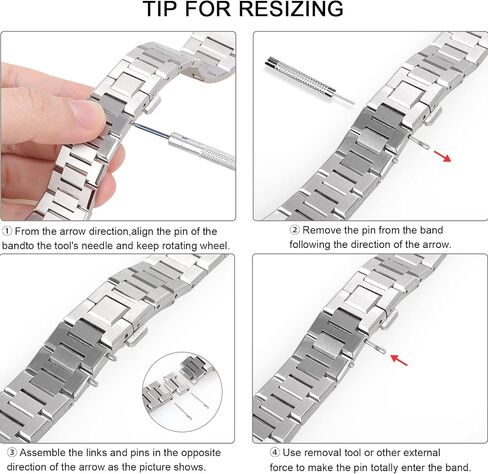 TIP FOR RESIZING

① From the arrow direction,align the pin of the bandto the tool's needle and keep rotating wheel.

② Remove the pin from the band following the direction of the arrow.

③ Assemble the links and pins in the opposite direction of the arrow as the picture shows.

④ Use removal tool or other external force to make the pin totally enter the band.