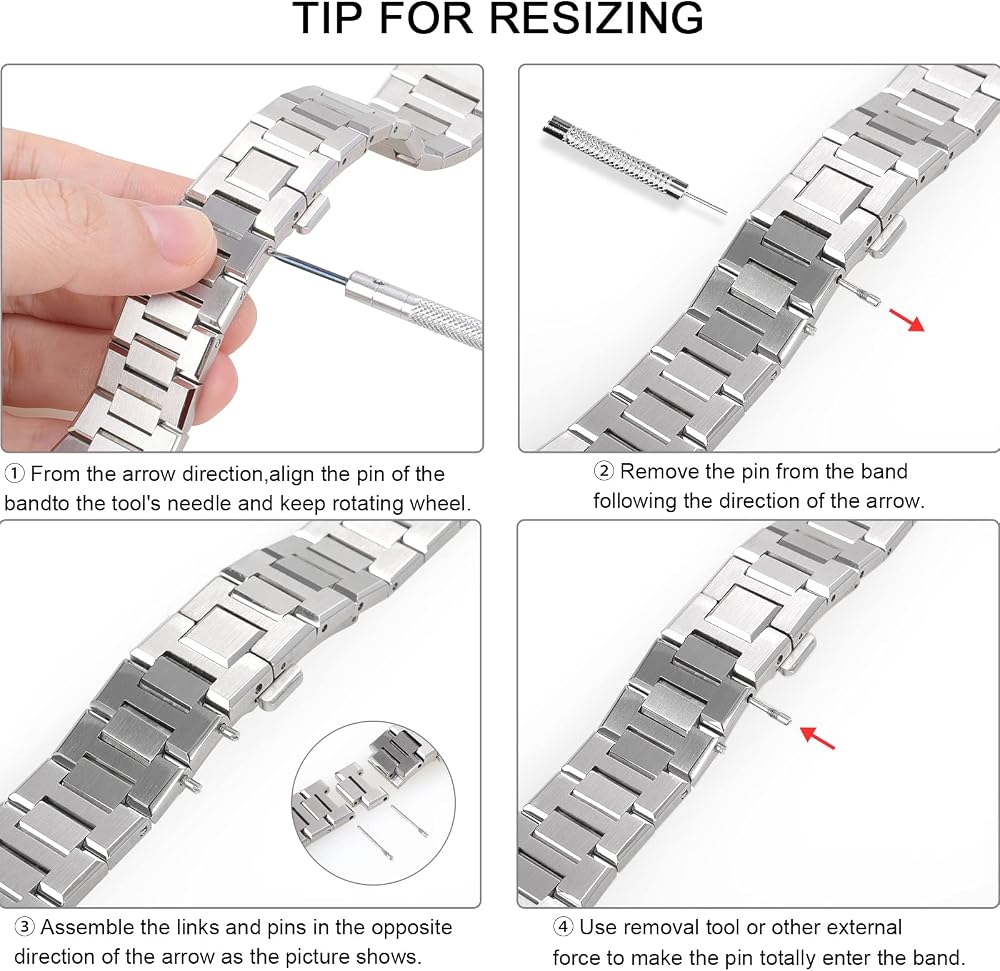 TIP FOR RESIZING

① From the arrow direction,align the pin of the bandto the tool's needle and keep rotating wheel.

② Remove the pin from the band following the direction of the arrow.

③ Assemble the links and pins in the opposite direction of the arrow as the picture shows.

④ Use removal tool or other external force to make the pin totally enter the band.