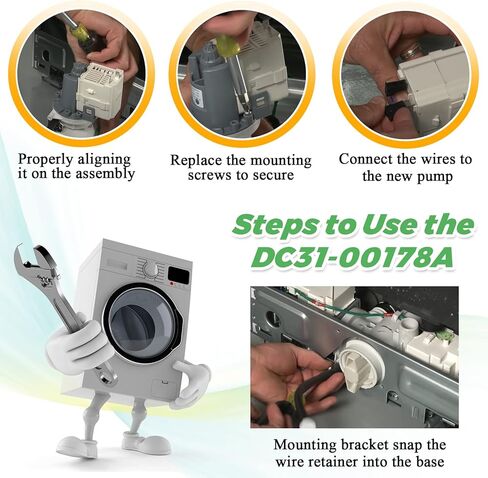 Properly aligning it on the assembly

Replace the mounting screws to secure

Connect the wires to the new pump

Steps to Use the DC31-00178A

Mounting bracket snap the wire retainer into the base