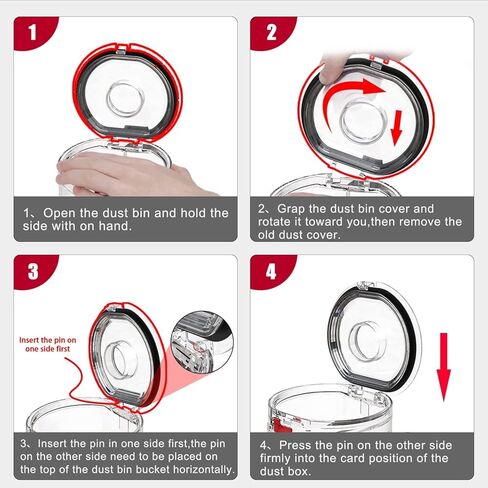 1

1、Open the dust bin and hold the side with on hand.

2

2、Grap the dust bin cover and rotate it toward you,then remove the old dust cover.

3

Insert the pin on one side first

3、Insert the pin in one side first,the pin on the other side need to be placed on the top of the dust bin bucket horizontally.

4

4、Press the pin on the other side firmly into the card position of the dust box.