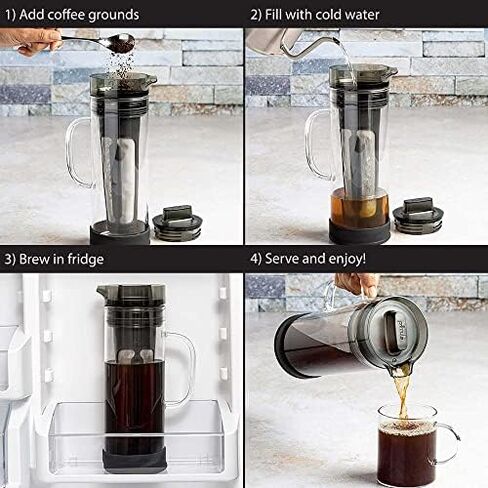 1) Add coffee grounds

2) Fill with cold water

3) Brew in fridge

4) Serve and enjoy!