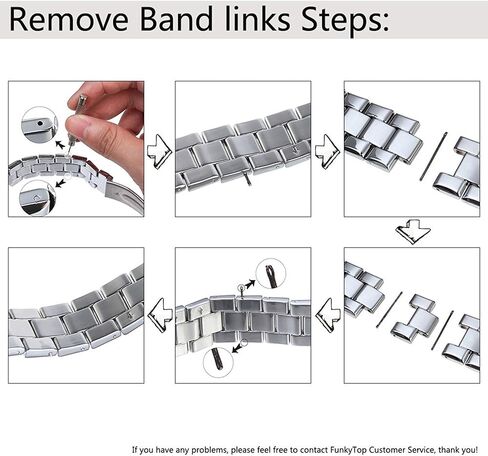 Remove Band links Steps:

If you have any problems, please feel free to contact FunkyTop Customer Service, thank you!