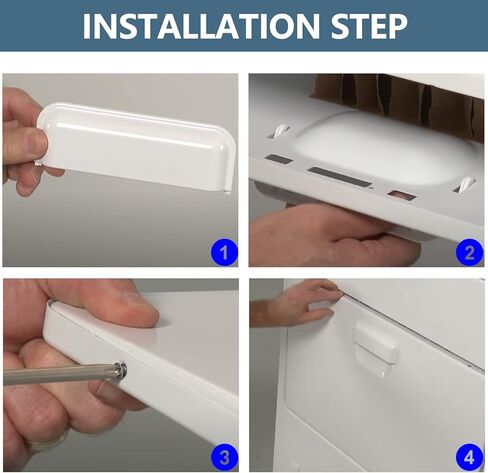 INSTALLATION STEP

1

2

3

4