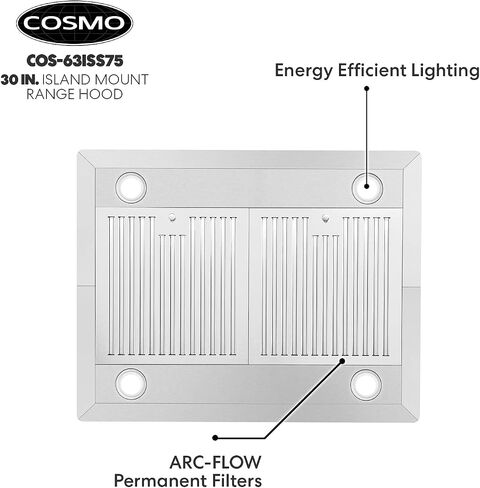 COSMO

COS-63ISS75
30 IN. ISLAND MOUNT
RANGE HOOD

Energy Efficient Lighting

ARC-FLOW
Permanent Filters