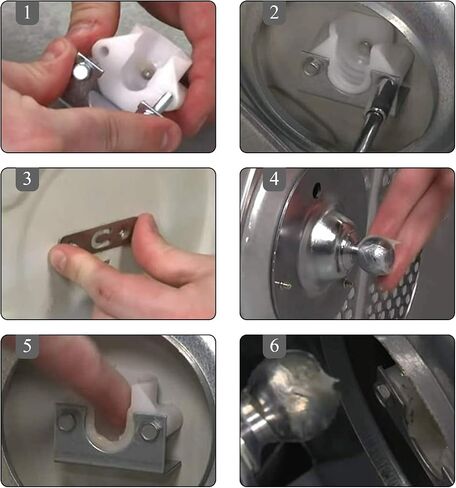 1

2

3

4

5

6