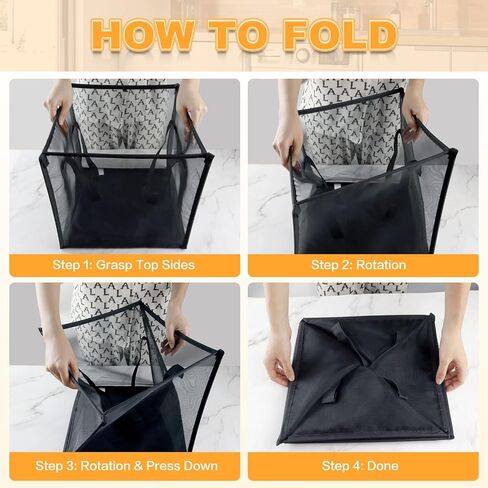 HOW TO FOLD

Step 1: Grasp Top Sides

Step 2: Rotation

Step 3: Rotation & Press Down

Step 4: Done