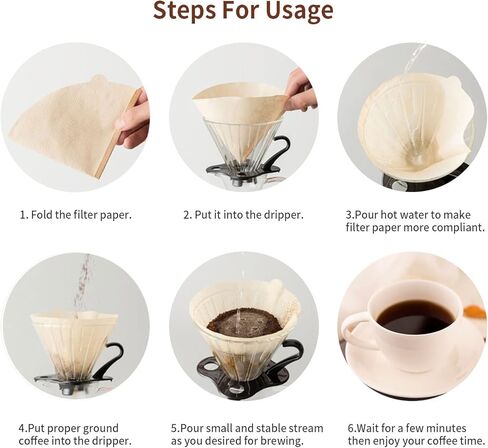 Steps For Usage

1. Fold the filter paper.

2. Put it into the dripper.

3.Pour hot water to make filter paper more compliant.

4.Put proper ground coffee into the dripper.

5.Pour small and stable stream as you desired for brewing.

6.Wait for a few minutes then enjoy your coffee time.