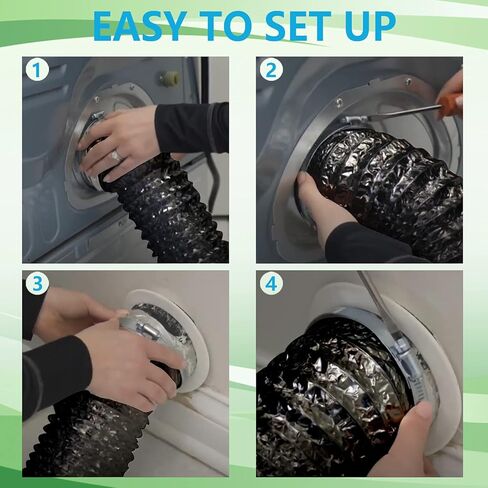 EASY TO SET UP

1

2

3

4