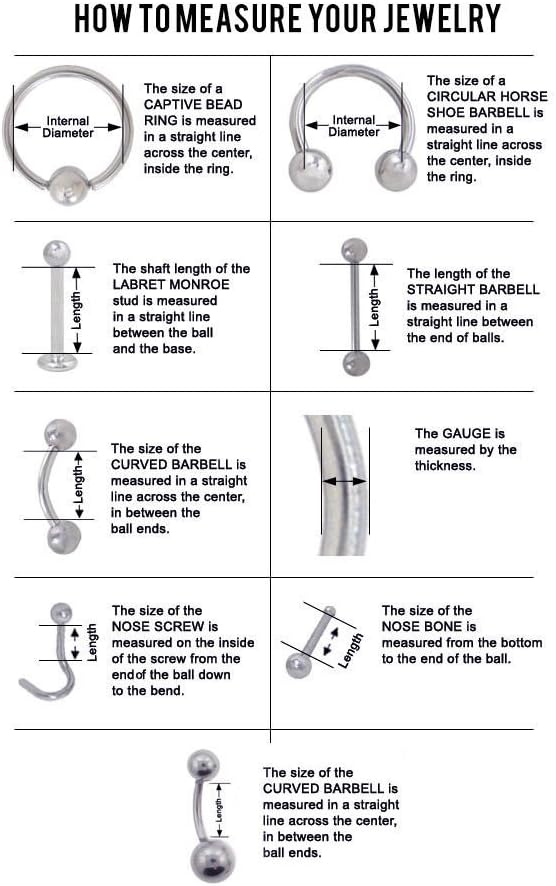 HOW TO MEASURE YOUR JEWELRY

Internal Diameter

The size of a CAPTIVE BEAD RING is measured in a straight line across the center, inside the ring.

Internal Diameter

The size of a CIRCULAR HORSE SHOE BARBELL is measured in a straight line across the center, inside the ring.

Length

The shaft length of the LABRET MONROE stud is measured in a straight line between the ball and the base.

Length

The length of the STRAIGHT BARBELL is measured in a straight line between the end of balls.

Length

The size of the CURVED BARBELL is measured in a straight line across the center, in between the ball ends.

The GAUGE is measured by the thickness.

Length

The size of the NOSE SCREW is measured on the inside of the screw from the endof the ball down to the bend.

Length

The size of the NOSE BONE is measured from the bottom to the end of the ball.

Length

The size of the CURVED BARBELL is measured in a straight line across the center, in between the ball ends.