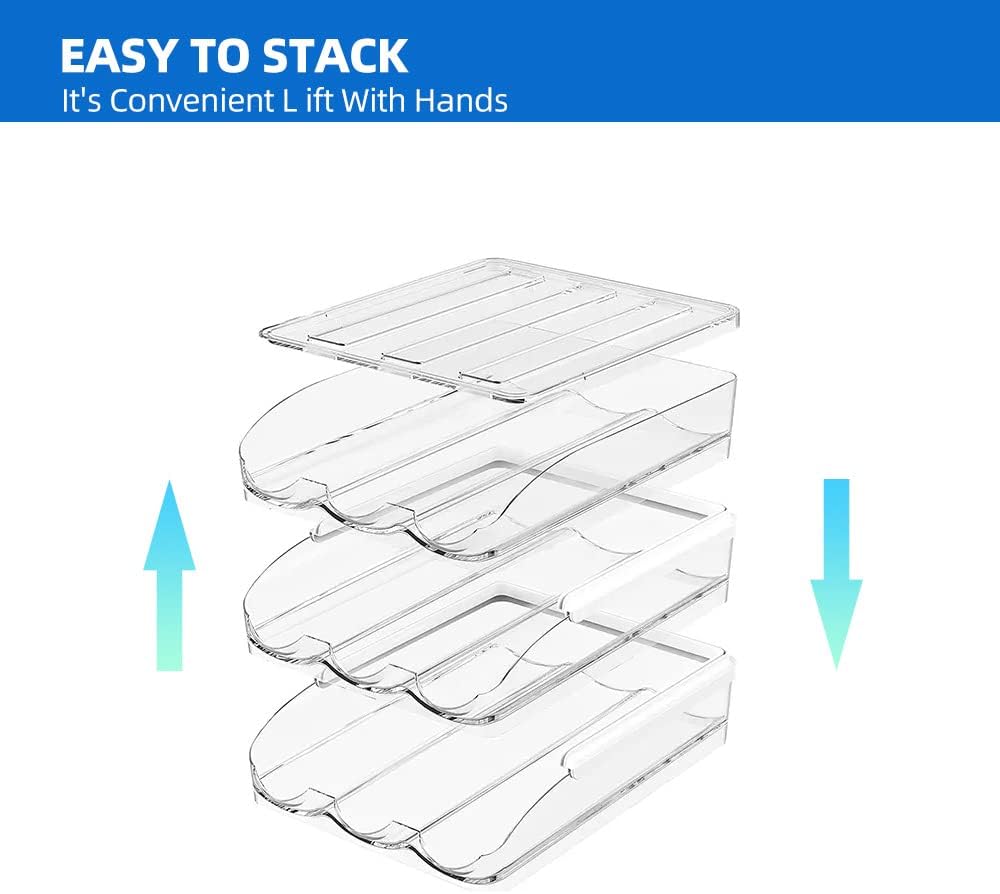 EASY TO STACK
It's Convenient L ift With Hands