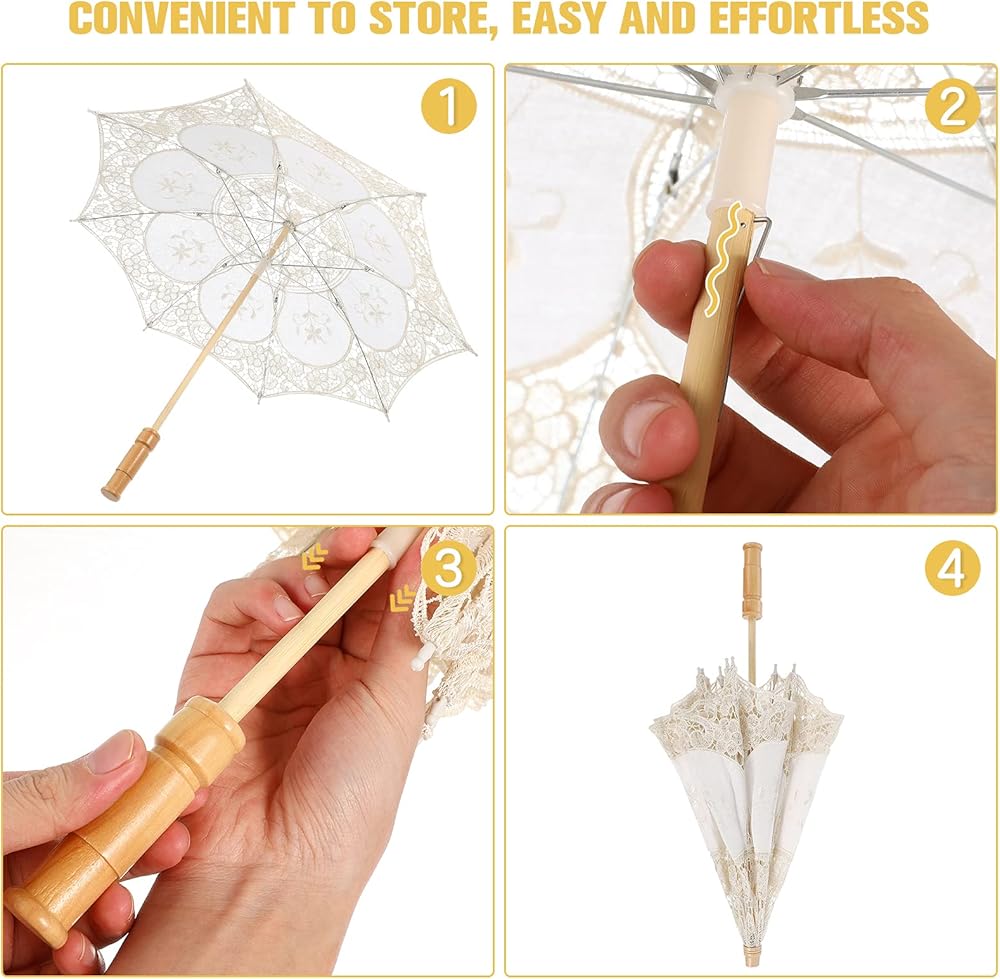 CONVENIENT TO STORE, EASY AND EFFORTLESS

1

2

3

4