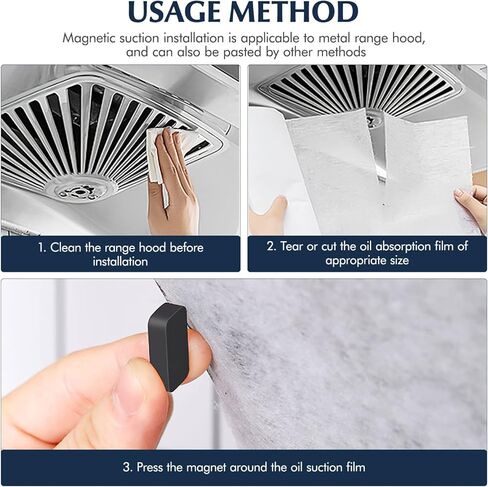 USAGE METHOD

Magnetic suction installation is applicable to metal range hood, and can also be pasted by other methods

1. Clean the range hood before installation

2. Tear or cut the oil absorption film of appropriate size

3. Press the magnet around the oil suction film