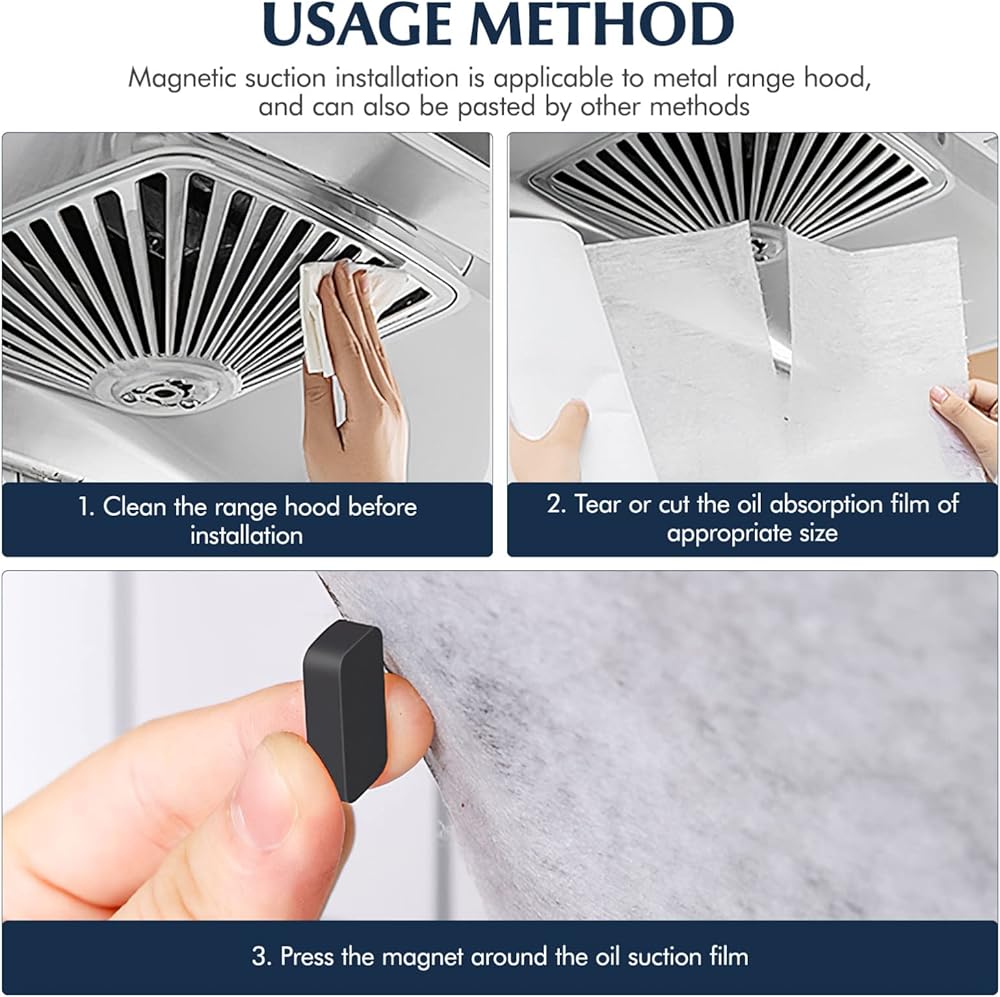 USAGE METHOD

Magnetic suction installation is applicable to metal range hood, and can also be pasted by other methods

1. Clean the range hood before installation

2. Tear or cut the oil absorption film of appropriate size

3. Press the magnet around the oil suction film