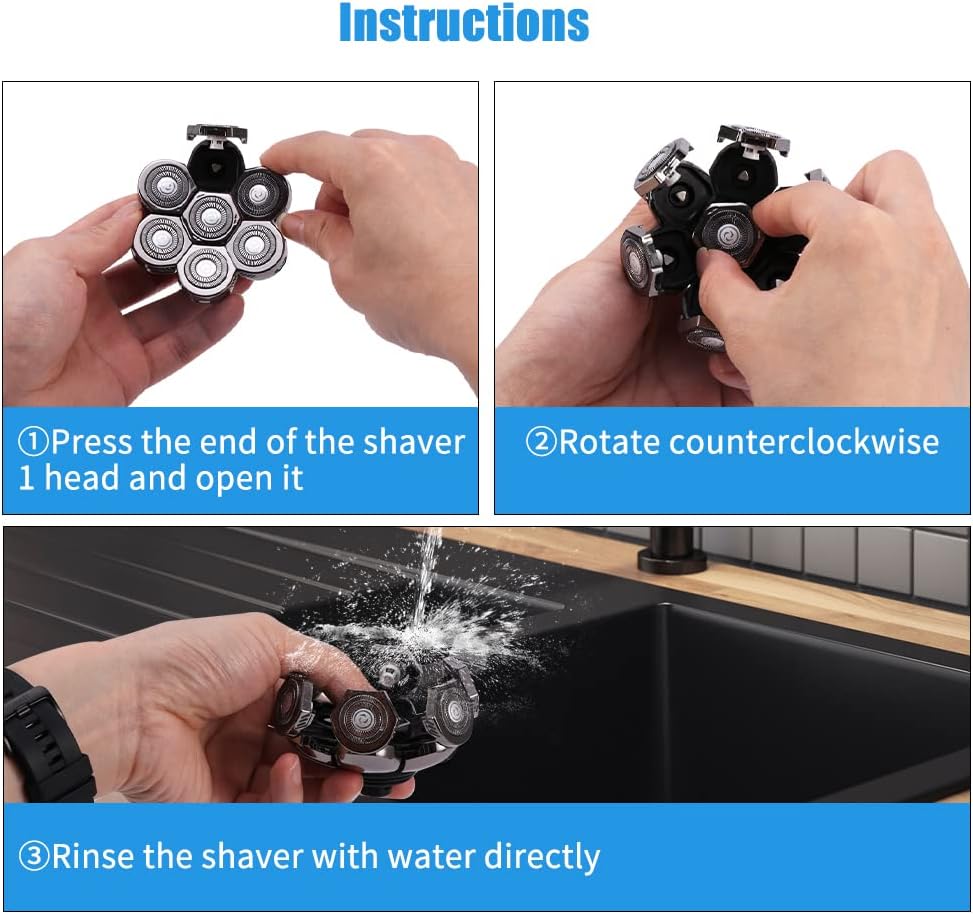 Instructions

①Press the end of the shaver 1 head and open it

②Rotate counterclockwise

③Rinse the shaver with water directly