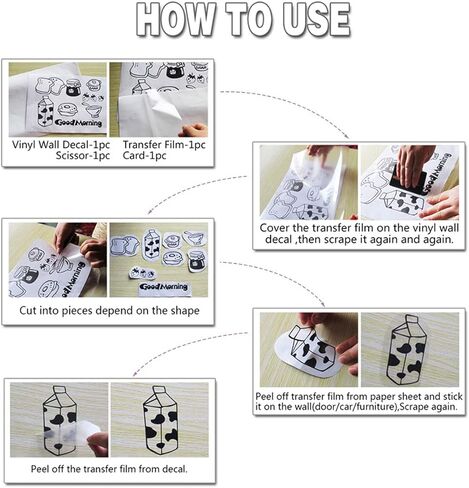 HOW TO USE

Good Morning

Vinyl Wall Decal-1pc Scissor-1pc

Transfer Film-1pc Card-1pc

Good Morning

Cover the transfer film on the vinyl wall decal ,then scrape it again and again.

Good Morning

Good Morning

Cut into pieces depend on the shape

Peel off transfer film from paper sheet and stick it on the wall(door/car/furniture),Scrape again.

Peel off the transfer film from decal.