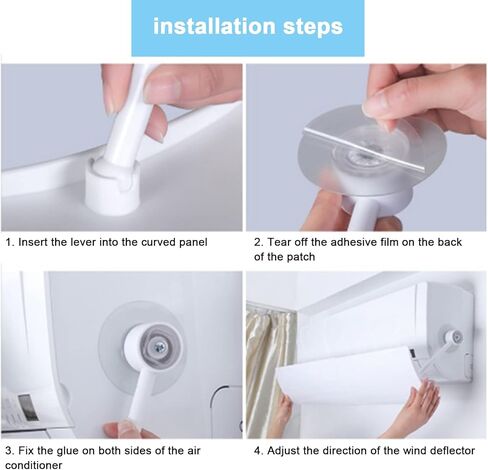 installation steps

1. Insert the lever into the curved panel

2. Tear off the adhesive film on the back of the patch

3. Fix the glue on both sides of the air conditioner

4. Adjust the direction of the wind deflector