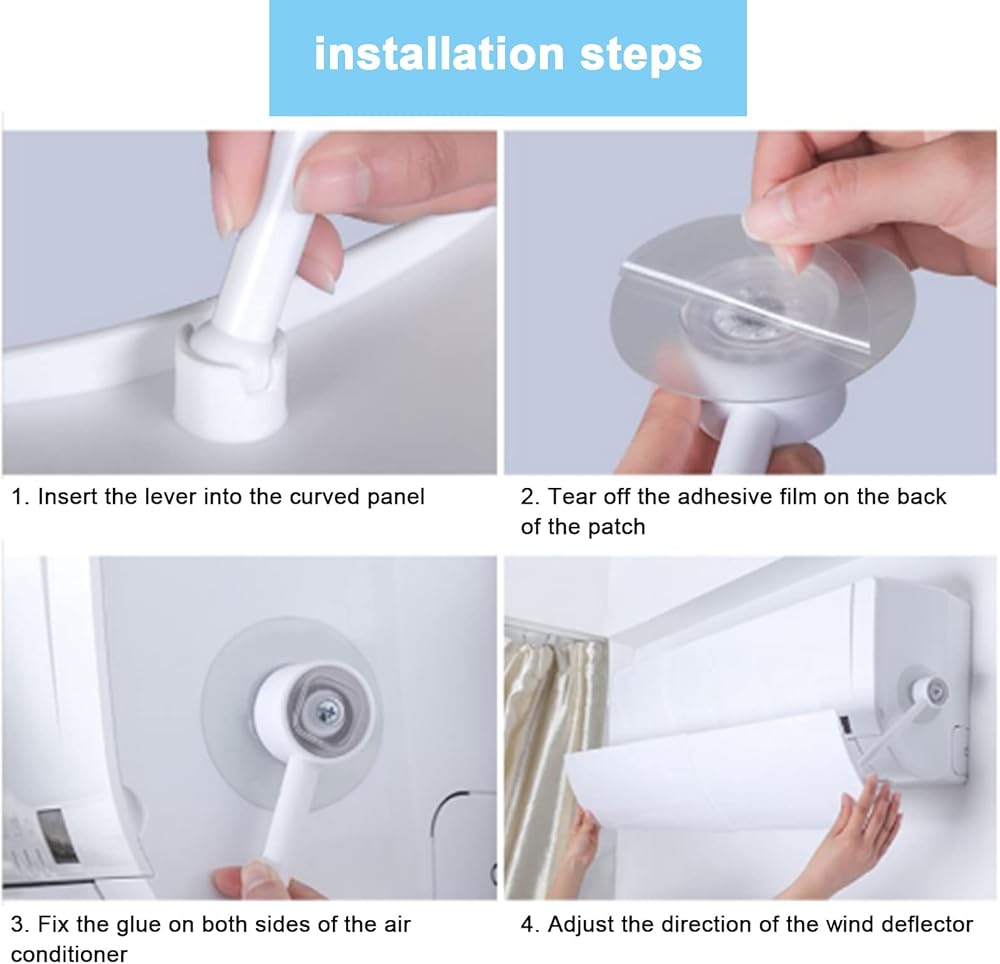 installation steps

1. Insert the lever into the curved panel

2. Tear off the adhesive film on the back of the patch

3. Fix the glue on both sides of the air conditioner

4. Adjust the direction of the wind deflector