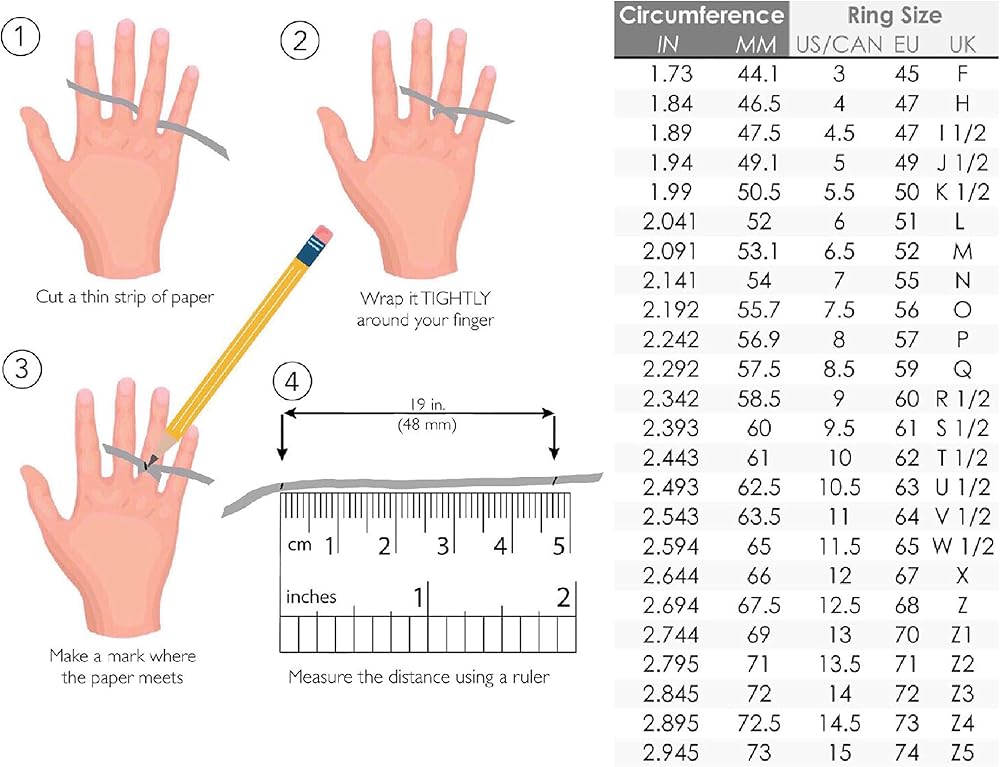 1

Cut a thin strip of paper

2

Wrap it TIGHTLY around your finger

3

Make a mark where the paper meets

4

19 in.
(48 mm)

cm 1 2 3 4 5

inches 1 2

Measure the distance using a ruler

| Circumference | | Ring Size | | |
|---|---|---|---|---|
| IN | MM | US/CAN | EU | UK |
| 1.73 | 44.1 | 3 | 45 | F |
| 1.84 | 46.5 | 4 | 47 | H |
| 1.89 | 47.5 | 4.5 | 47 | I 1/2 |
| 1.94 | 49.1 | 5 | 49 | J 1/2 |
| 1.99 | 50.5 | 5.5 | 50 | K 1/2 |
| 2.041 | 52 | 6 | 51 | L |
| 2.091 | 53.1 | 6.5 | 52 | M |
| 2.141 | 54 | 7 | 55 | N |
| 2.192 | 55.7 | 7.5 | 56 | O |
| 2.242 | 56.9 | 8 | 57 | P |
| 2.292 | 57.5 | 8.5 | 59 | Q |
| 2.342 | 58.5 | 9 | 60 | R 1/2 |
| 2.393 | 60 | 9.5 | 61 | S 1/2 |
| 2.443 | 61 | 10 | 62 | T 1/2 |
| 2.493 | 62.5 | 10.5 | 63 | U 1/2 |
| 2.543 | 63.5 | 11 | 64 | V 1/2 |
| 2.594 | 65 | 11.5 | 65 | W 1/2 |
| 2.644 | 66 | 12 | 67 | X |
| 2.694 | 67.5 | 12.5 | 68 | Z |
| 2.744 | 69 | 13 | 70 | Z1 |
| 2.795 | 71 | 13.5 | 71 | Z2 |
| 2.845 | 72 | 14 | 72 | Z3 |
| 2.895 | 72.5 | 14.5 | 73 | Z4 |
| 2.945 | 73 | 15 | 74 | Z5 |