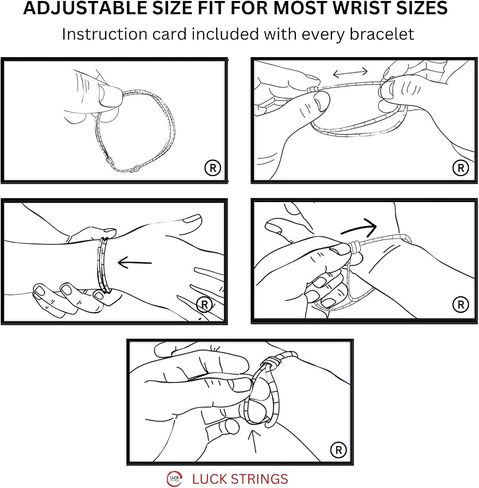 ADJUSTABLE SIZE FIT FOR MOST WRIST SIZES

Instruction card included with every bracelet

R

R

R

R

R

LUCK STRINGS