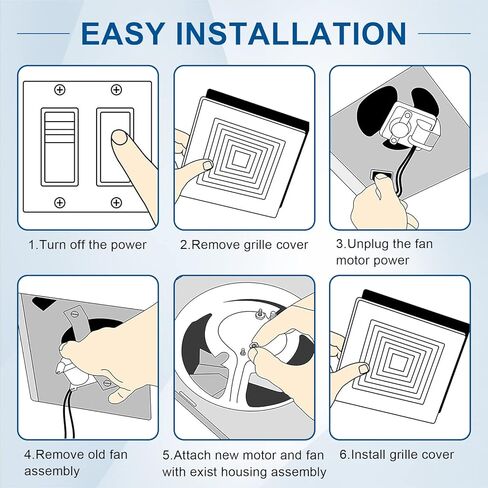 EASY INSTALLATION

1.Turn off the power

2.Remove grille cover

3.Unplug the fan motor power

4.Remove old fan assembly

5.Attach new motor and fan with exist housing assembly

6.Install grille cover