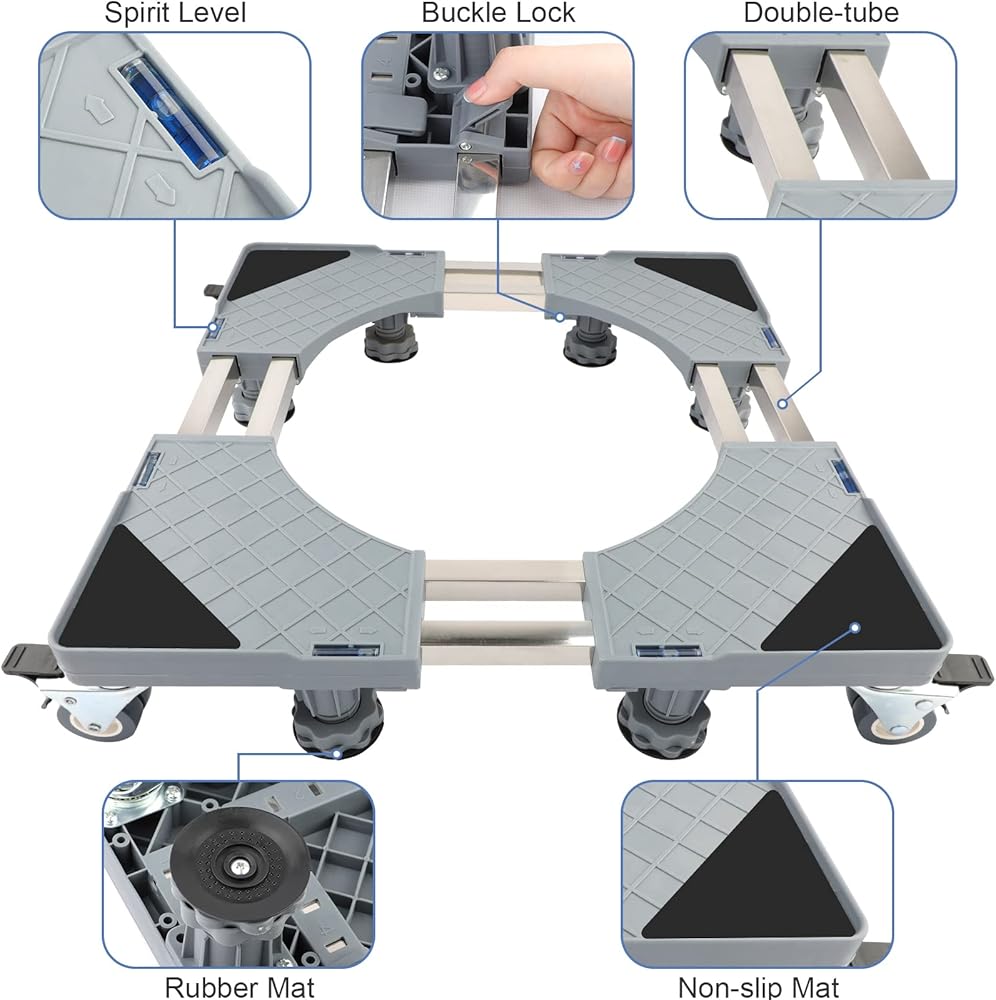 Spirit Level

Buckle Lock

Double-tube

Rubber Mat

Non-slip Mat