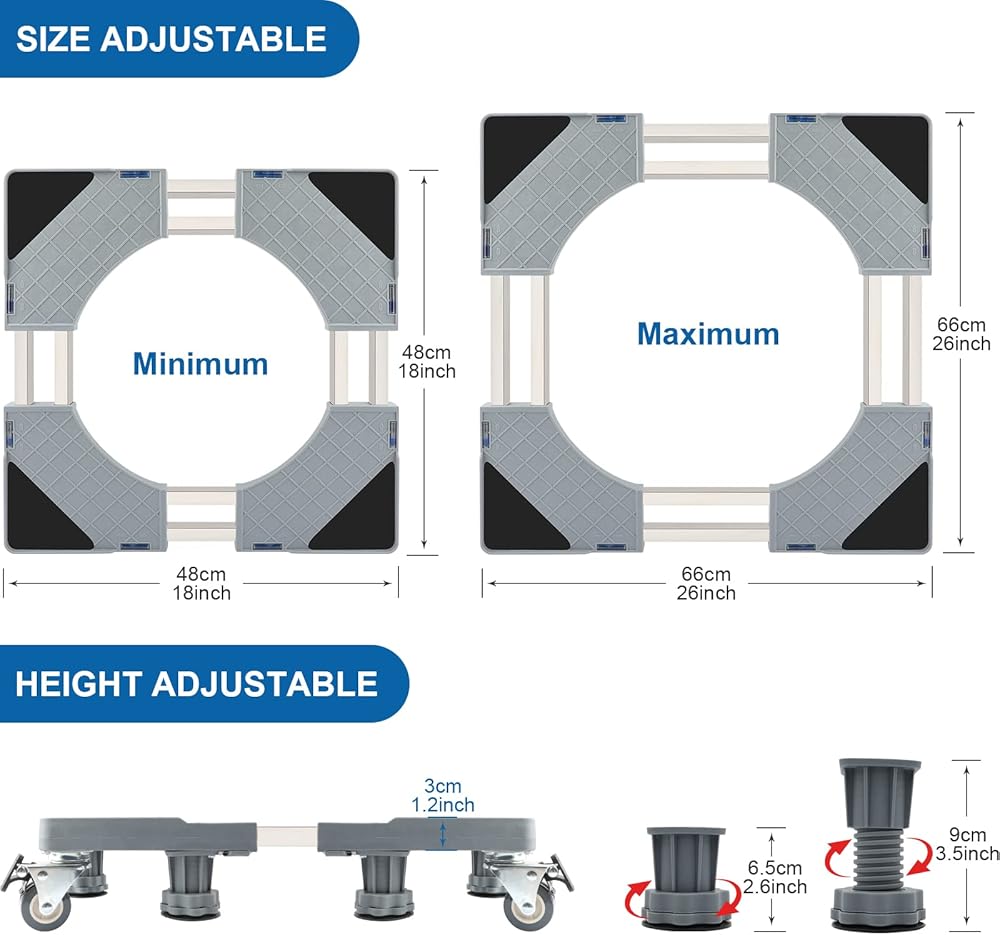 SIZE ADJUSTABLE

Minimum

48cm
18inch

48cm
18inch

Maximum

66cm
26inch

66cm
26inch

HEIGHT ADJUSTABLE

3cm
1.2inch

6.5cm
2.6inch

9cm
3.5inch