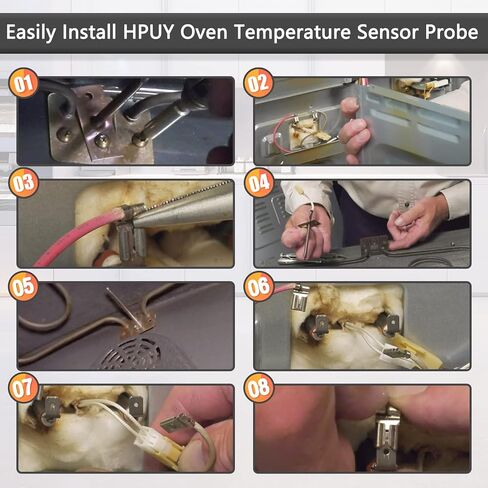 Easily Install HPUY Oven Temperature Sensor Probe

01

02

03

04

05

06

07

08