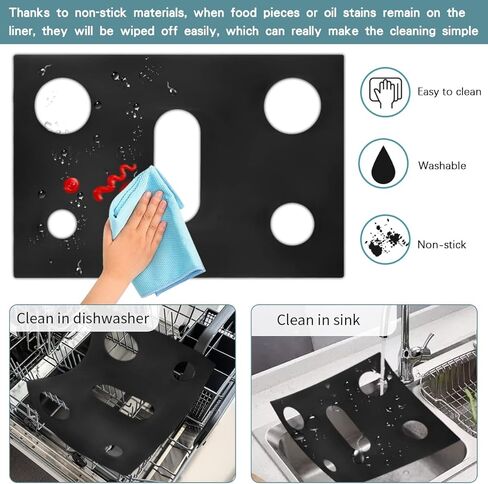 Thanks to non-stick materials, when food pieces or oil stains remain on the liner, they will be wiped off easily, which can really make the cleaning simple

Easy to clean

Washable

Non-stick

Clean in dishwasher

Clean in sink