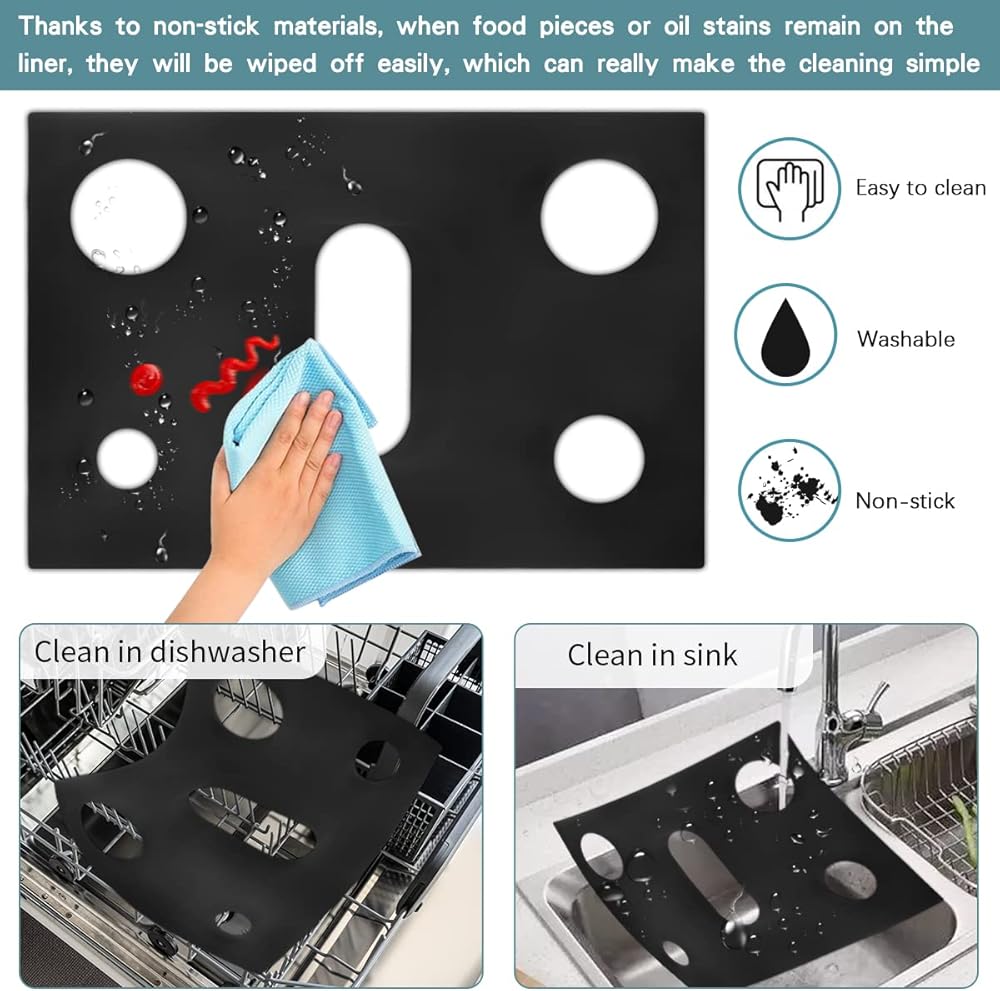 Thanks to non-stick materials, when food pieces or oil stains remain on the liner, they will be wiped off easily, which can really make the cleaning simple

Easy to clean

Washable

Non-stick

Clean in dishwasher

Clean in sink